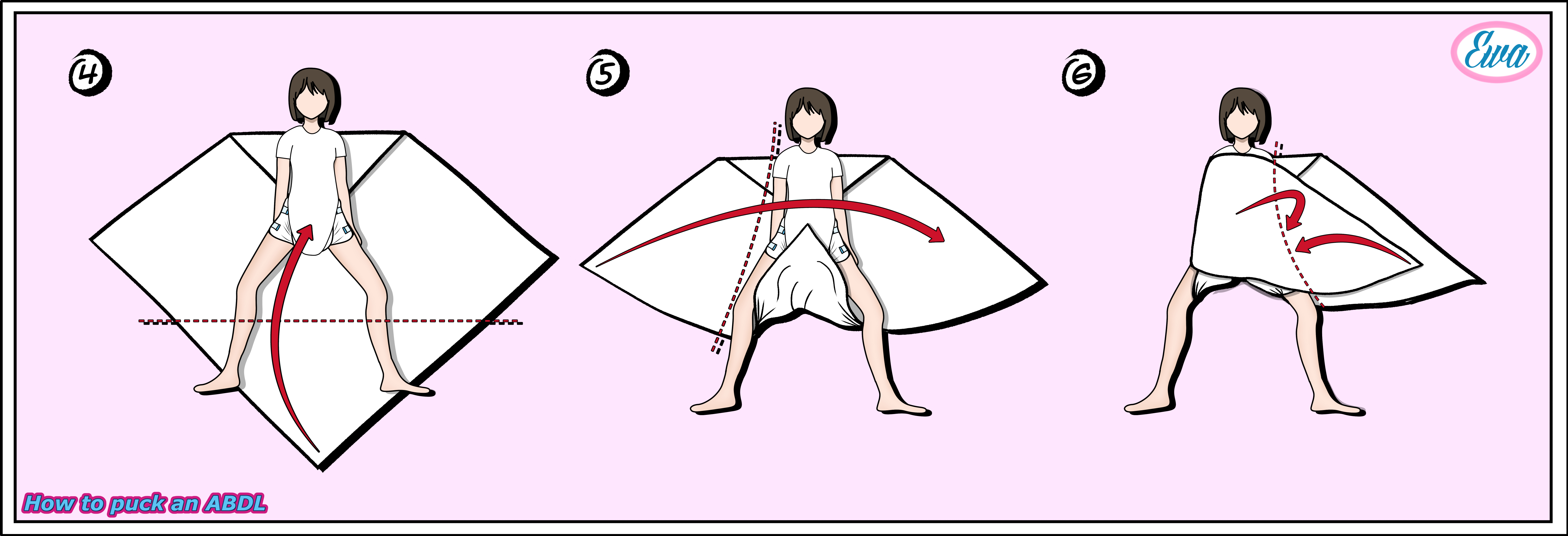 4

5

6

Eva

How to puck an ABDL