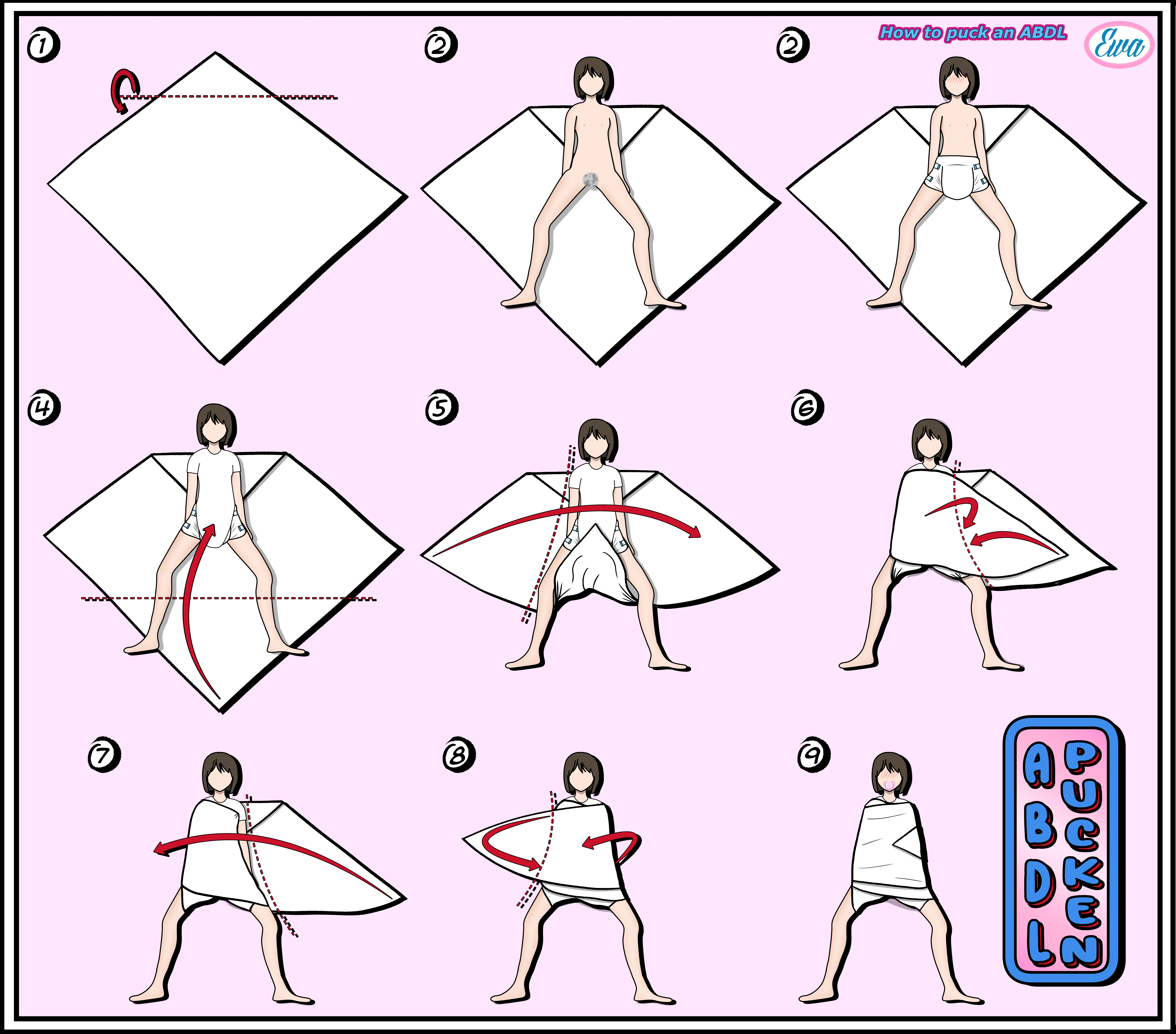 1 2 2 How to puck an ABDL Ewa
4 5 6
7 8 9
ABDL PUCKEN